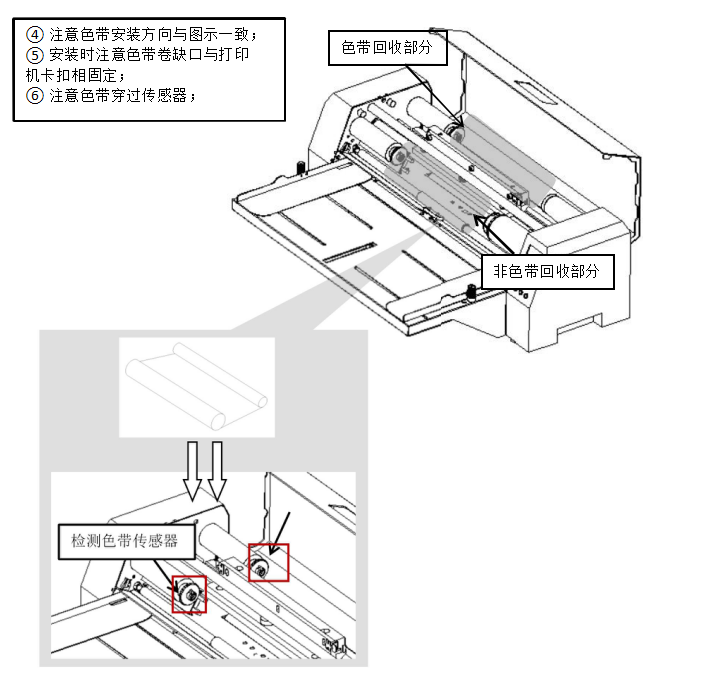 ④ 注意色带安装方向与图示一致；
⑤ 安装时注意色带卷缺口与打印机卡扣相固定；
⑥ 注意色带穿过传感器；

色带回收部分

非色带回收部分

检测色带传感器